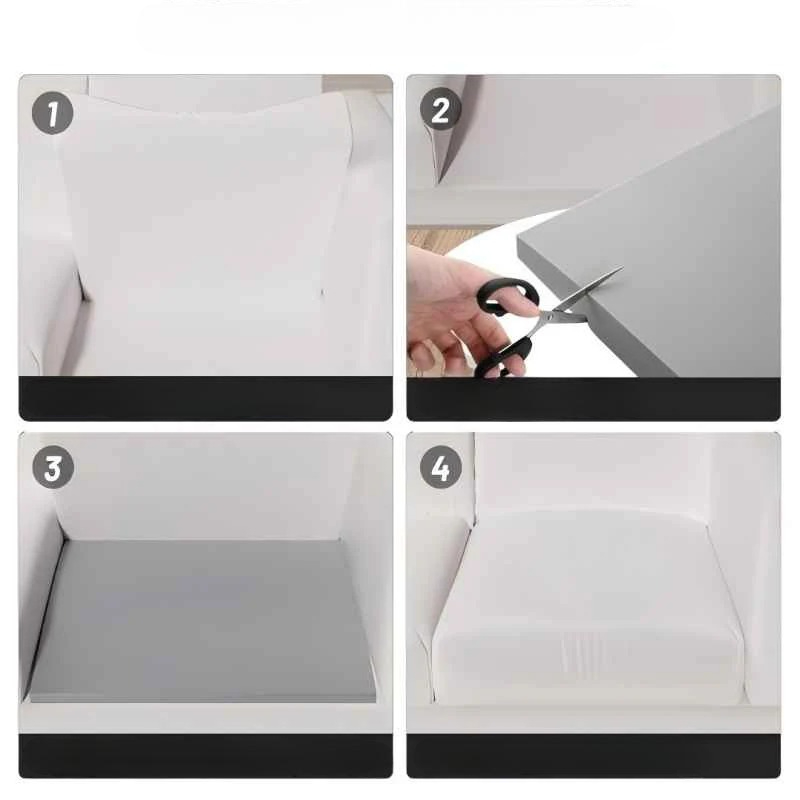 1

2

3

4