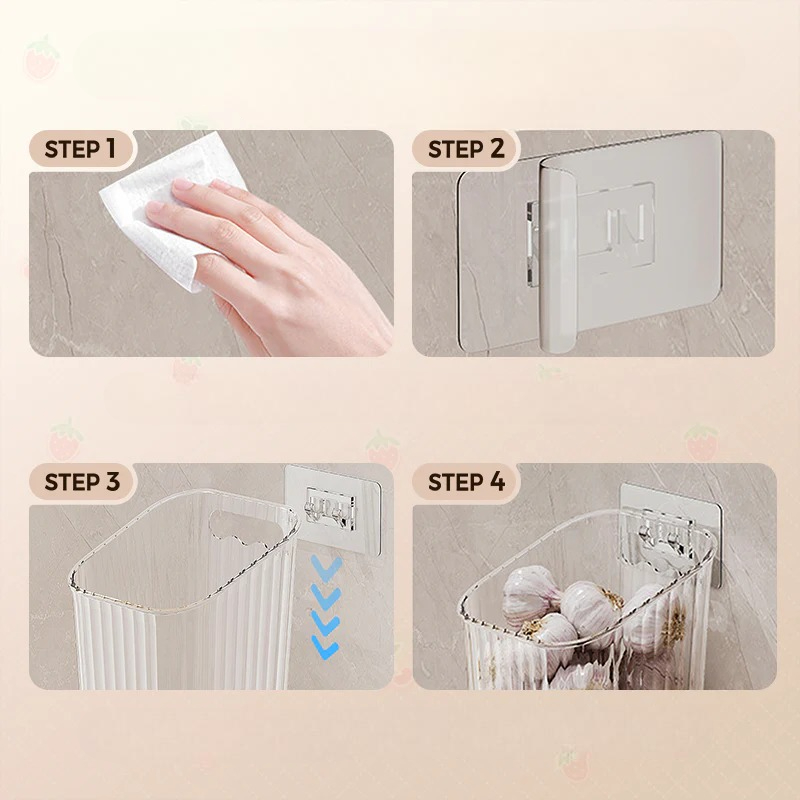 STEP 1

STEP 2

STEP 3

STEP 4