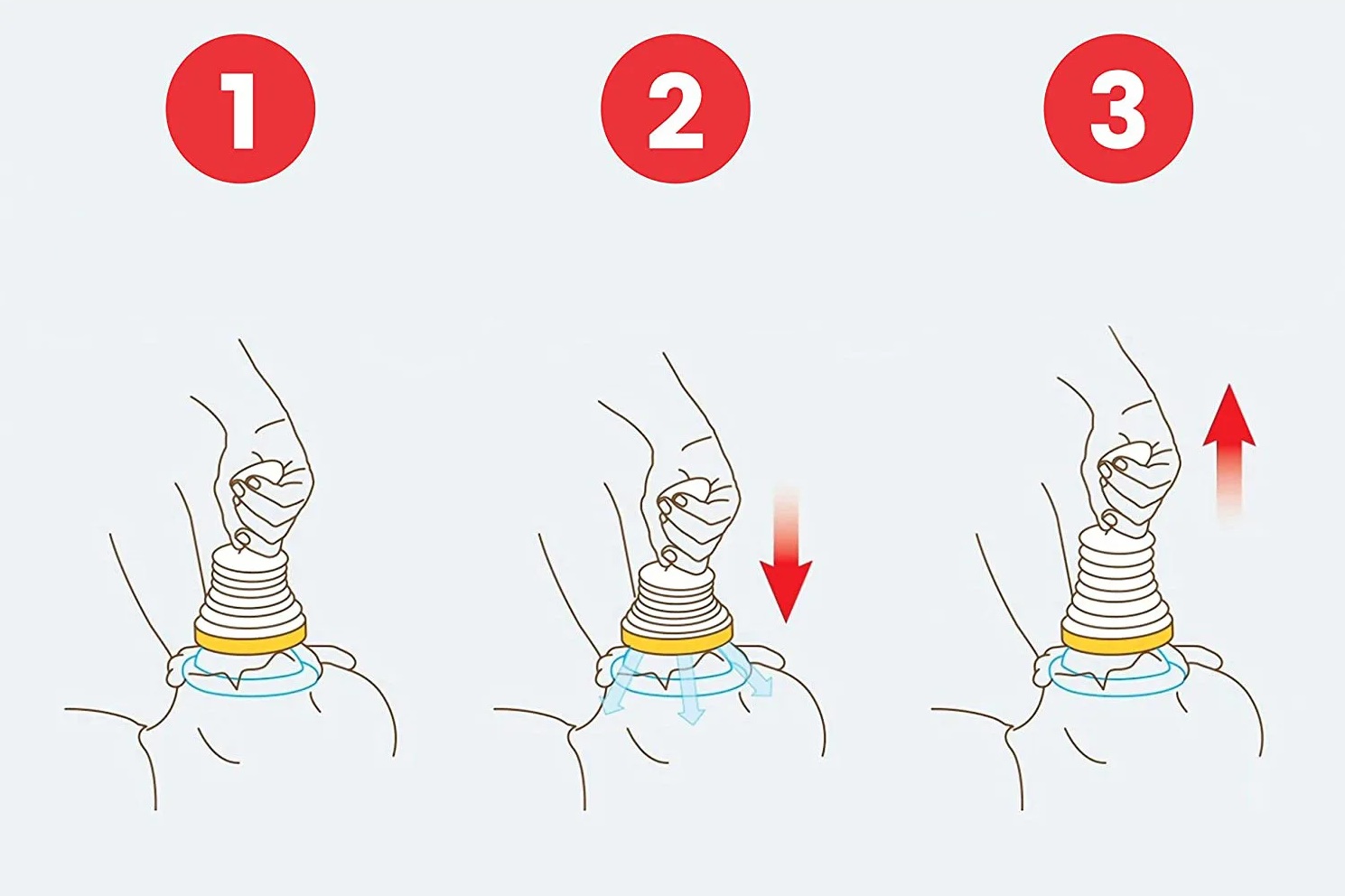 1

2

3