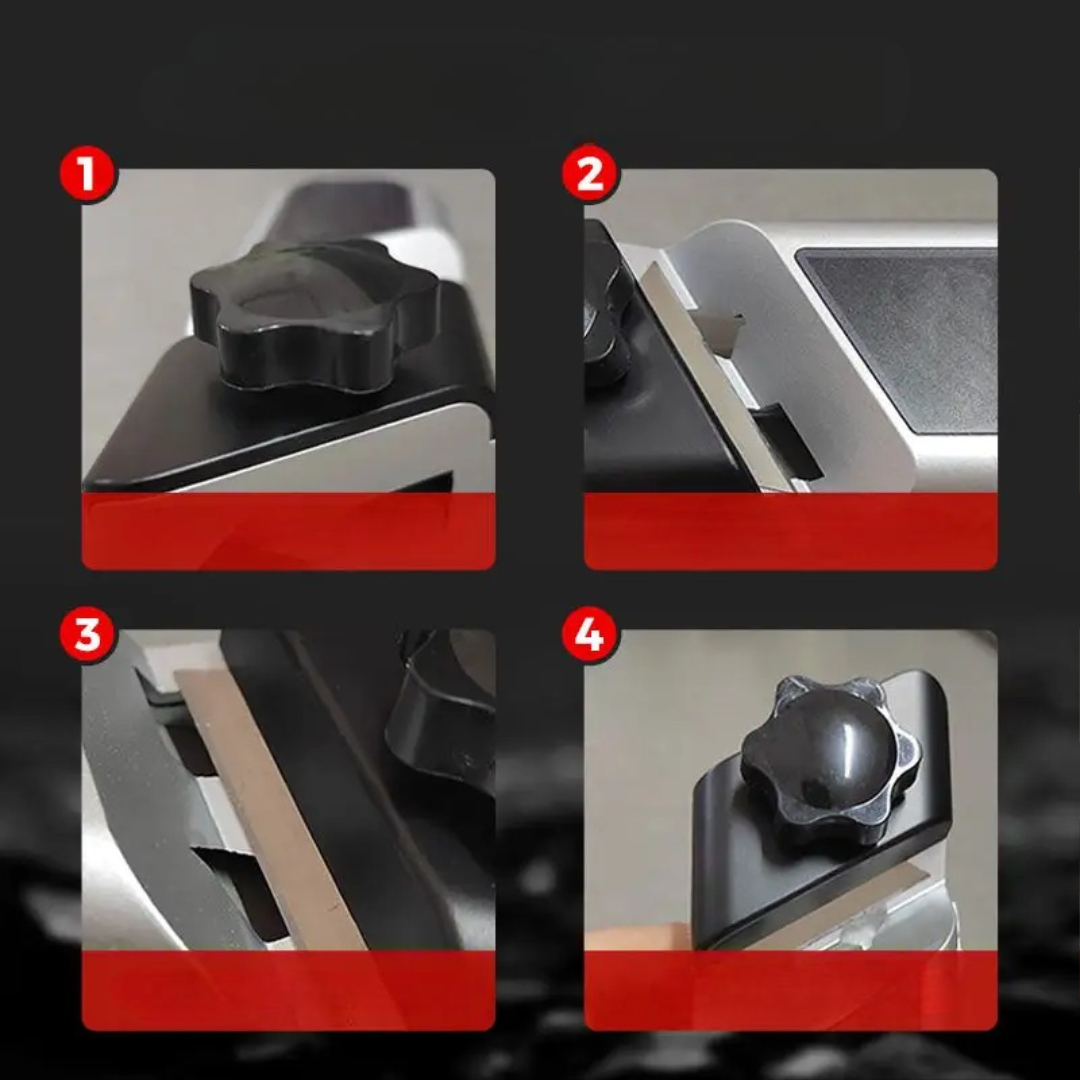 1
2
3
4