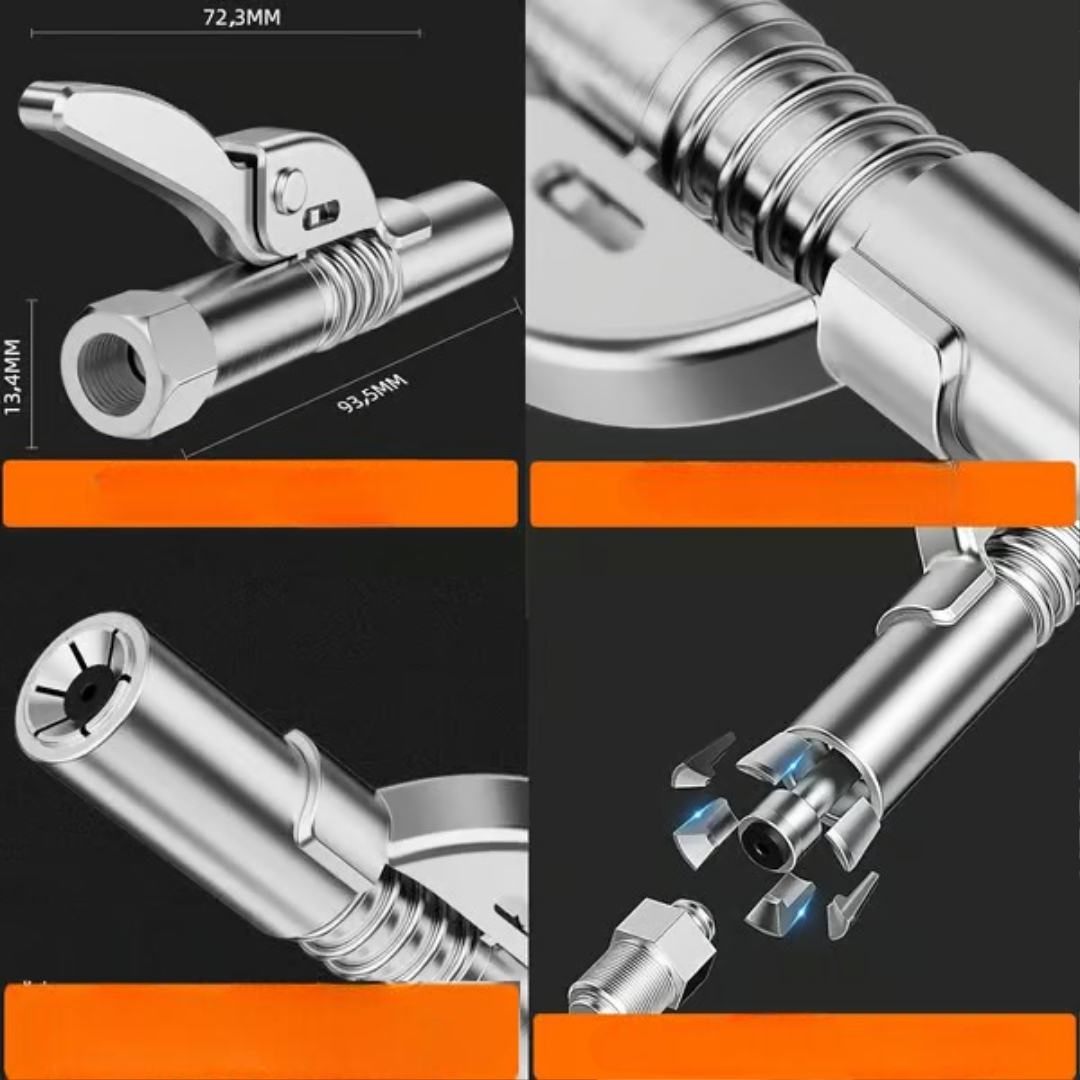 72,3MM

13,4MM

93,5MM