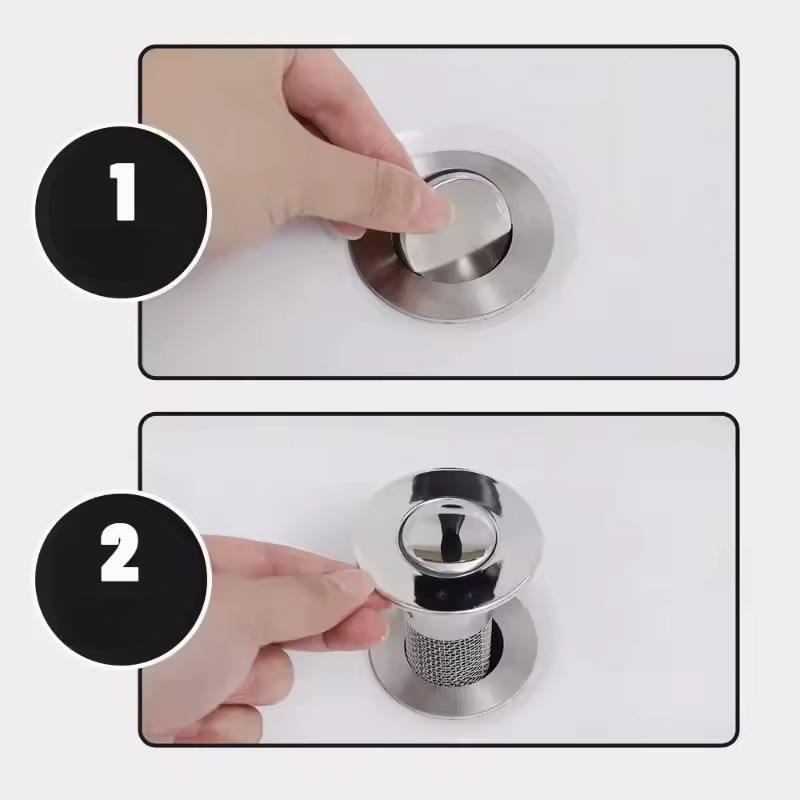 1

2