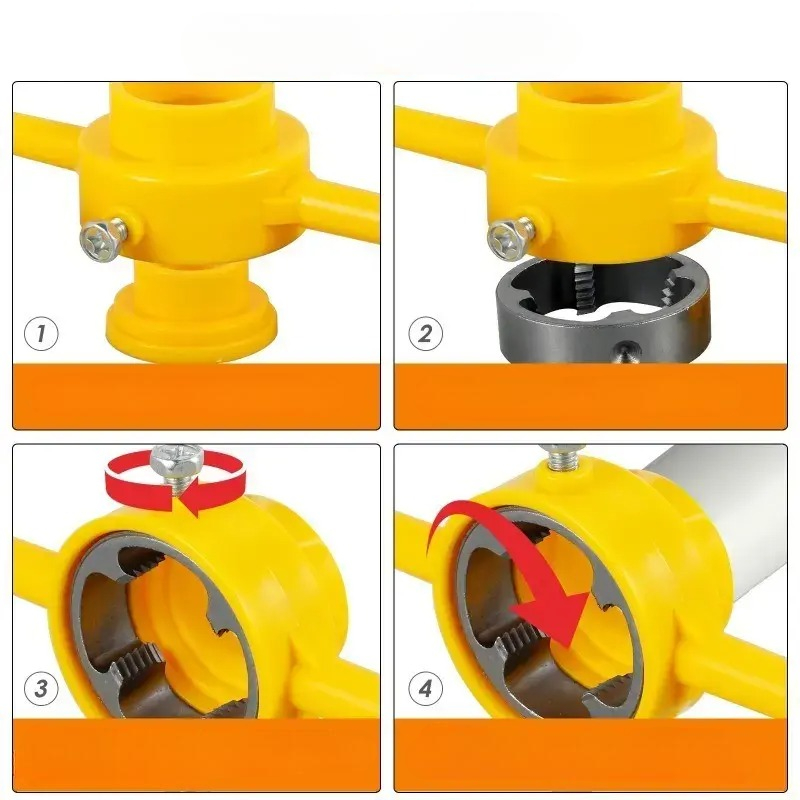 1

2

3

4