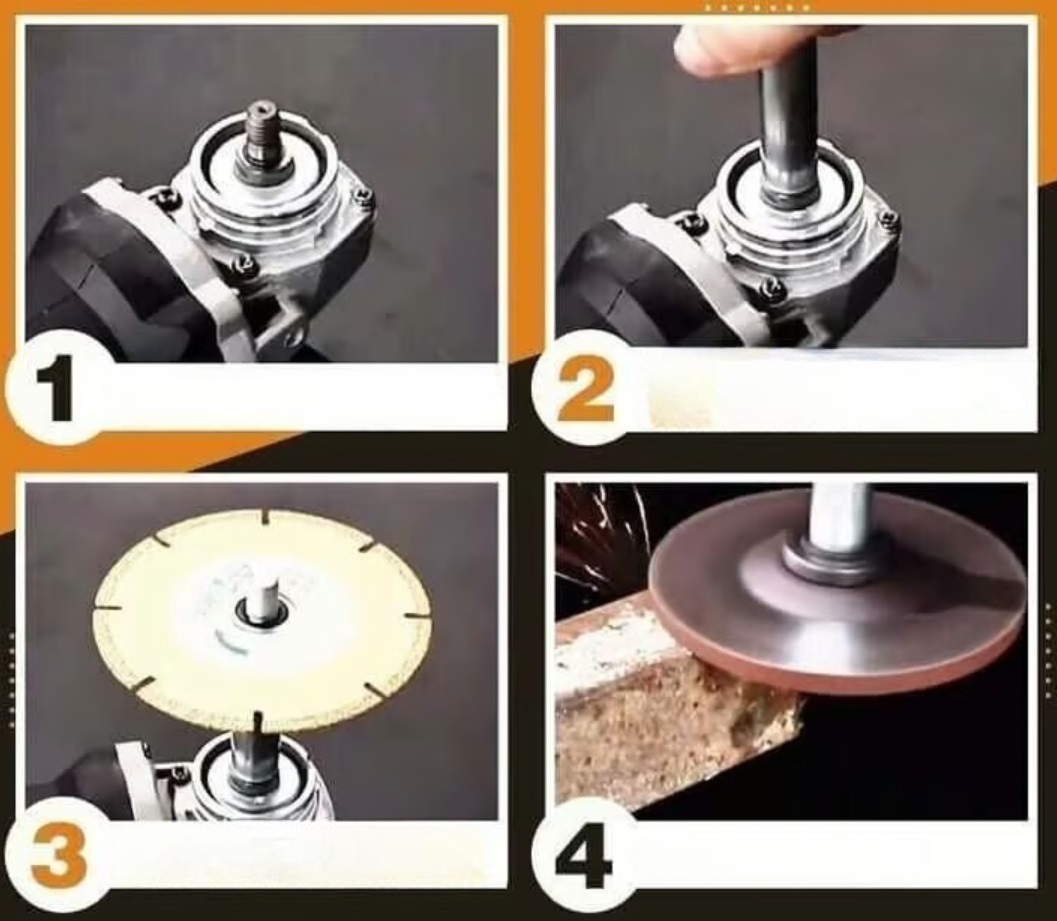 1
2
3
4