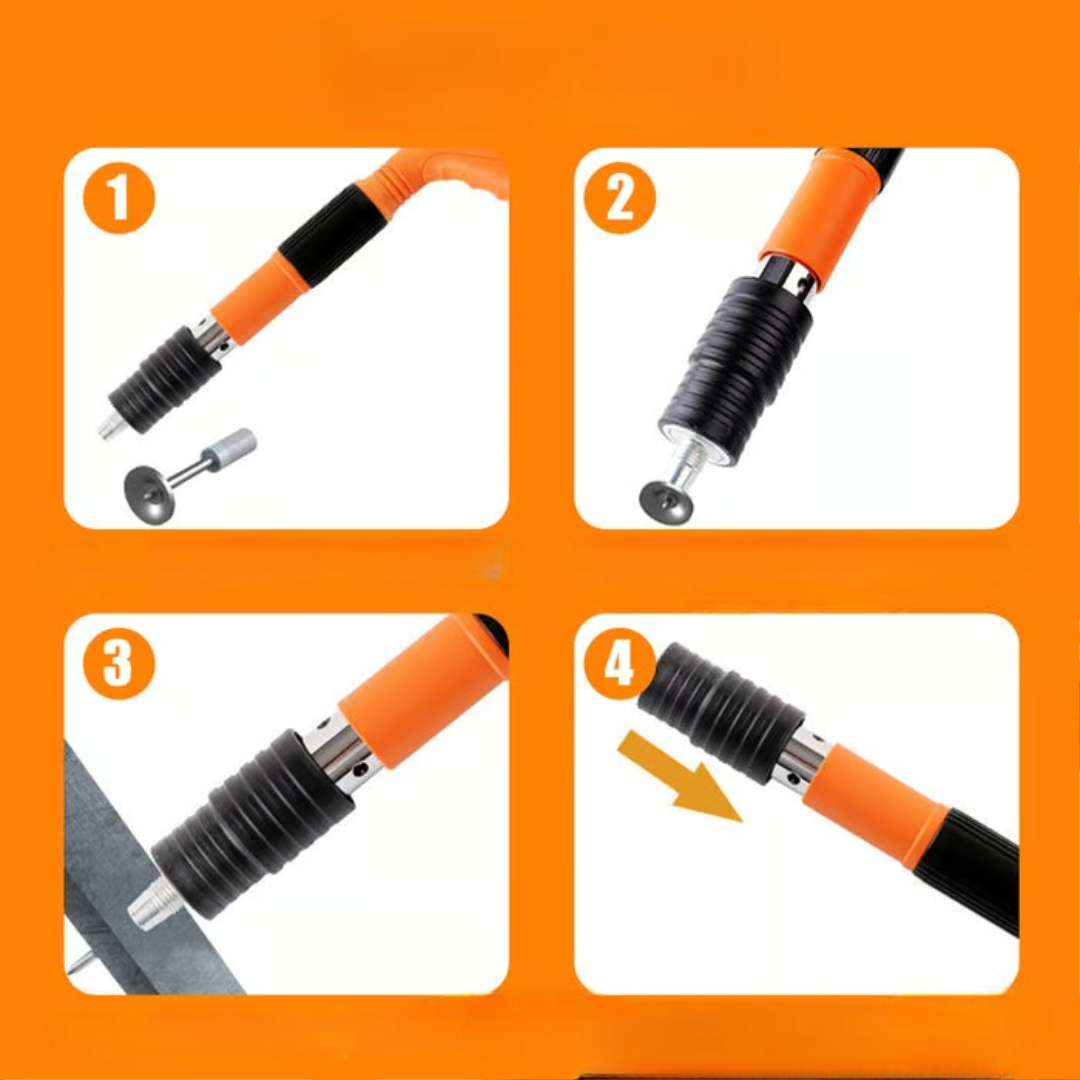 1

2

3

4