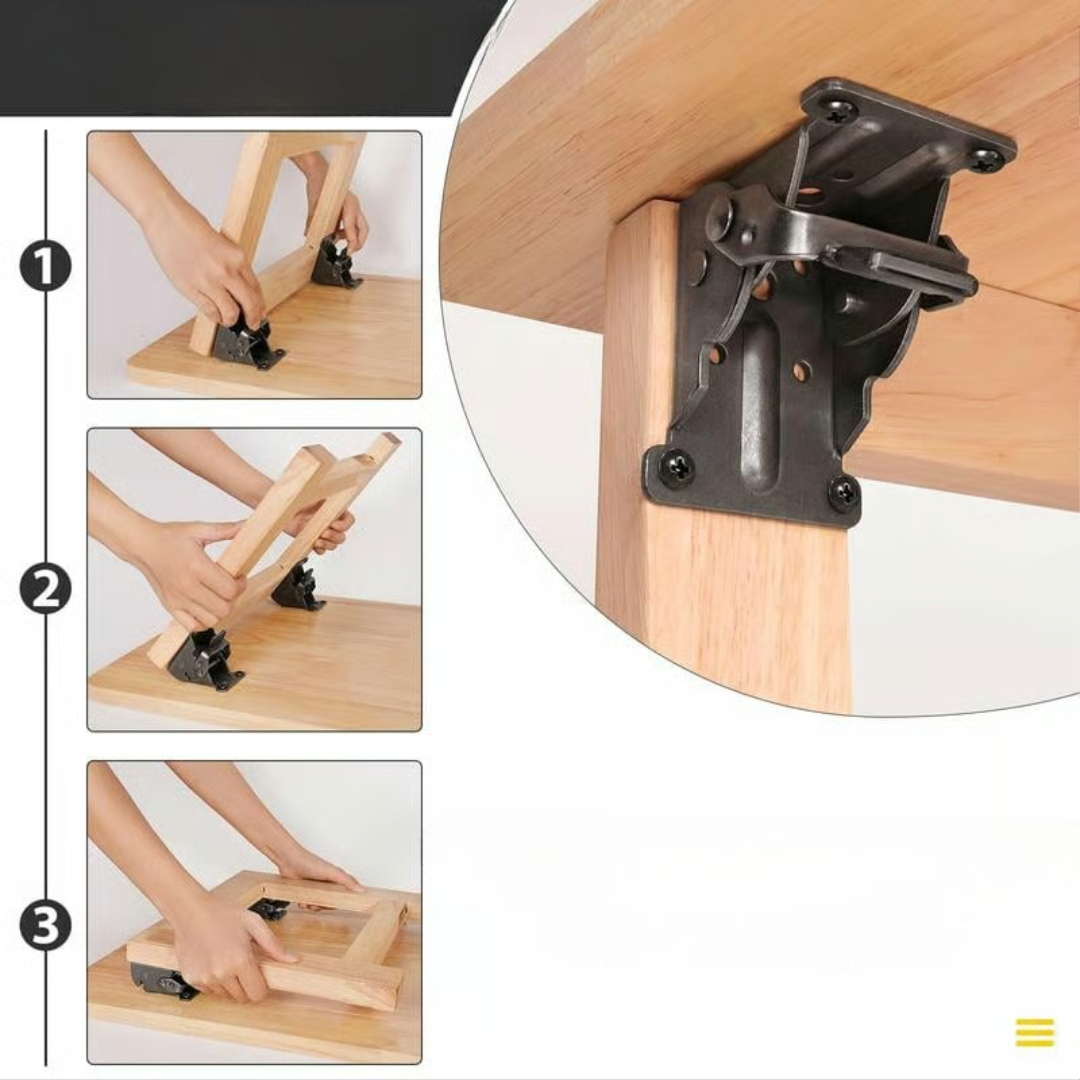 1
2
3