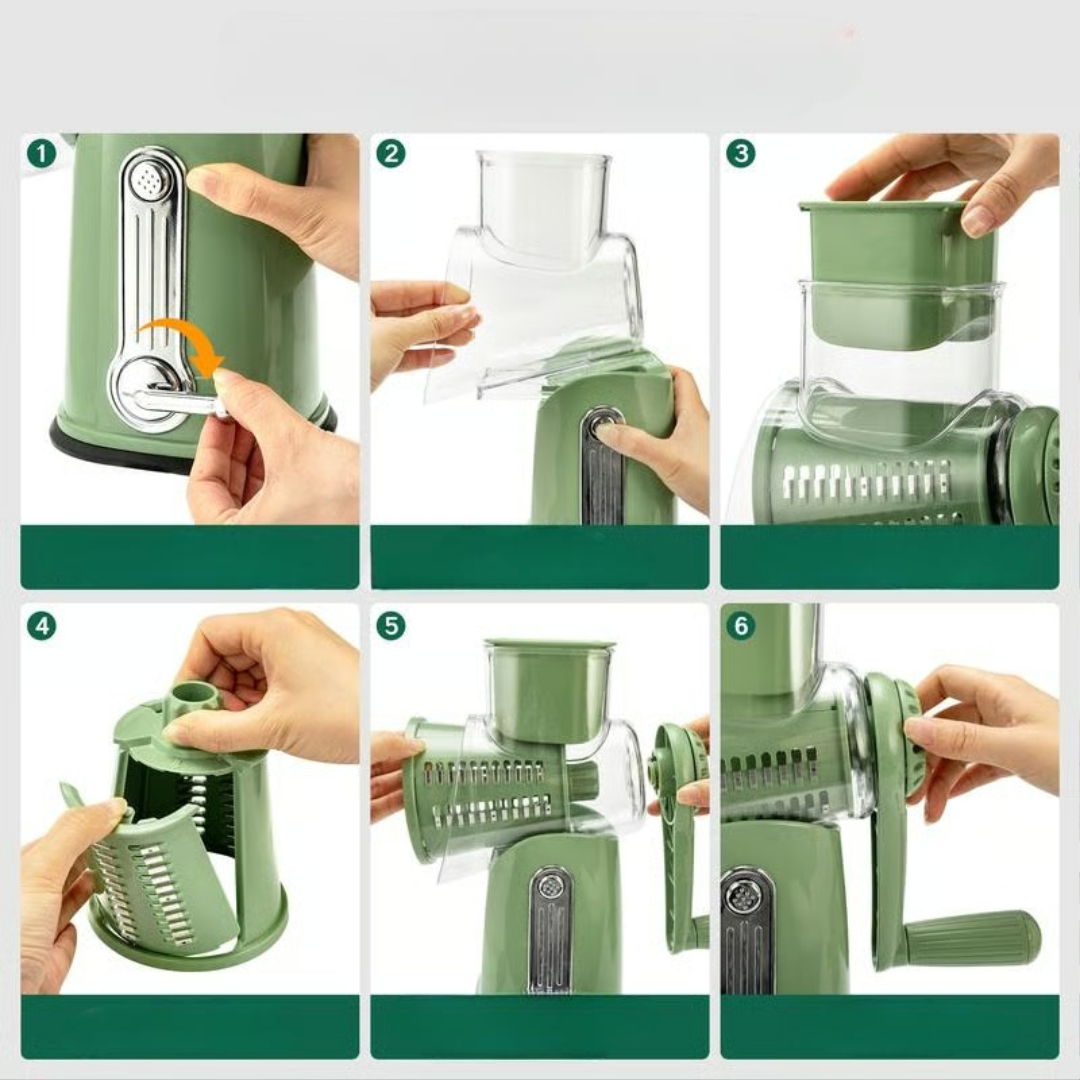 1

2

3

4

5

6