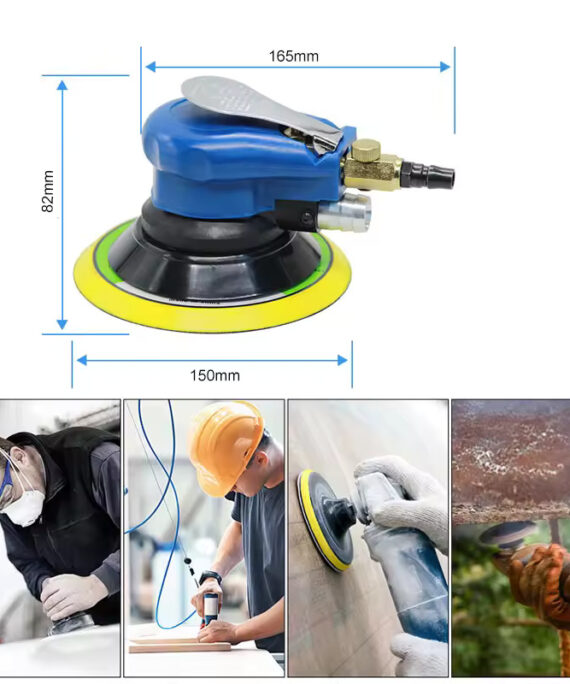 165mm

82mm

150mm